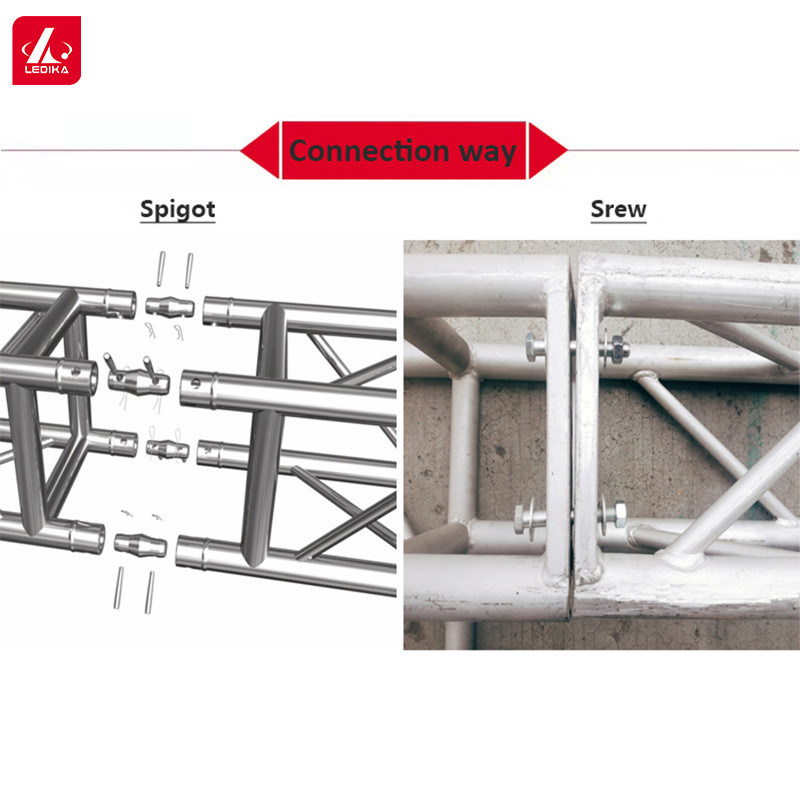 LEDIKA

Connection way

Spigot

Srew