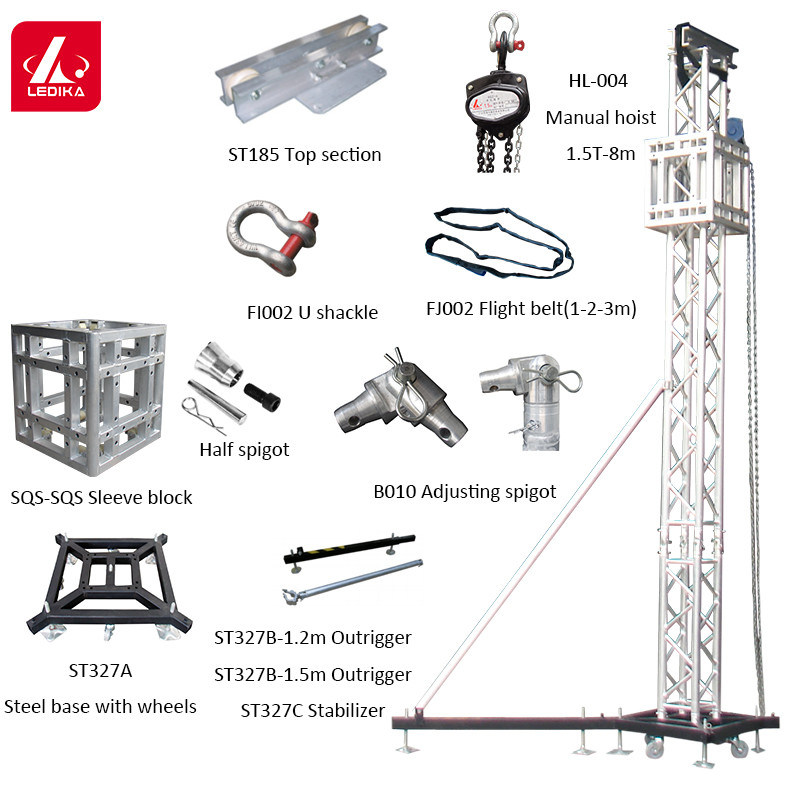 LEDIKA

ST185 Top section

HL-004
Manual hoist
1.5T-8m

FI002 U shackle

FJ002 Flight belt(1-2-3m)

Half spigot

SQS-SQS Sleeve block

B010 Adjusting spigot

ST327A
Steel base with wheels

ST327B-1.2m Outrigger
ST327B-1.5m Outrigger
ST327C Stabilizer