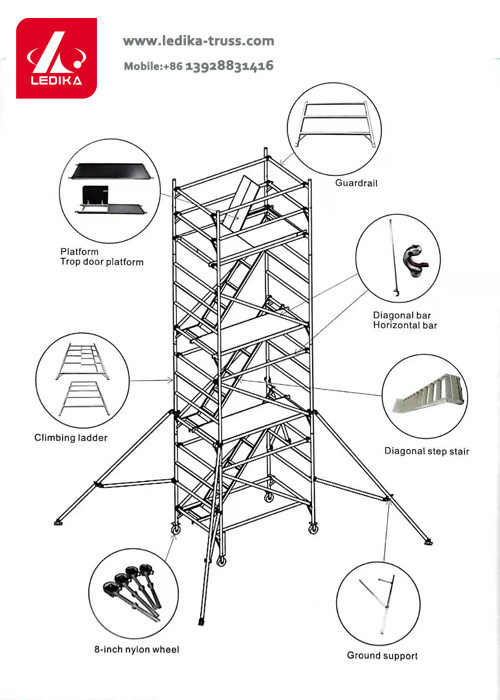 LEDIKA

www.ledika-truss.com
Mobile:+86 13928831416

Guardrail

Platform
Trop door platform

Diagonal bar
Horizontal bar

Climbing ladder

Diagonal step stair

8-inch nylon wheel

Ground support